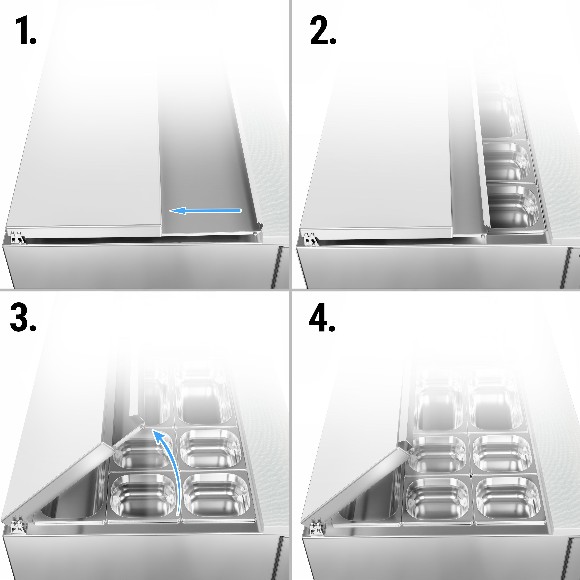 1.

2.

3.

4.