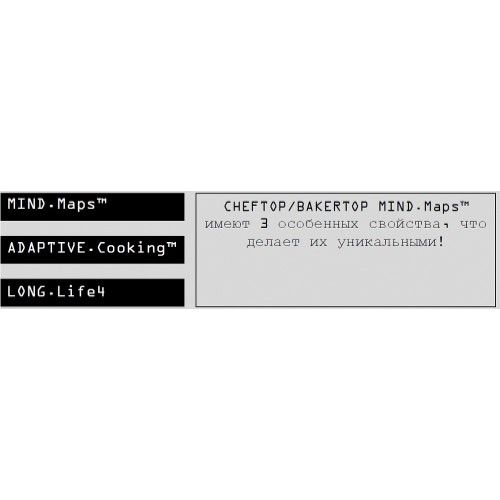 MIND.Maps™

ADAPTIVE.Cooking™

LONG.Life4

CHEFTOP/BAKERTOP MIND.Maps™ имеют 3 особенных свойства, что делает их уникальными!