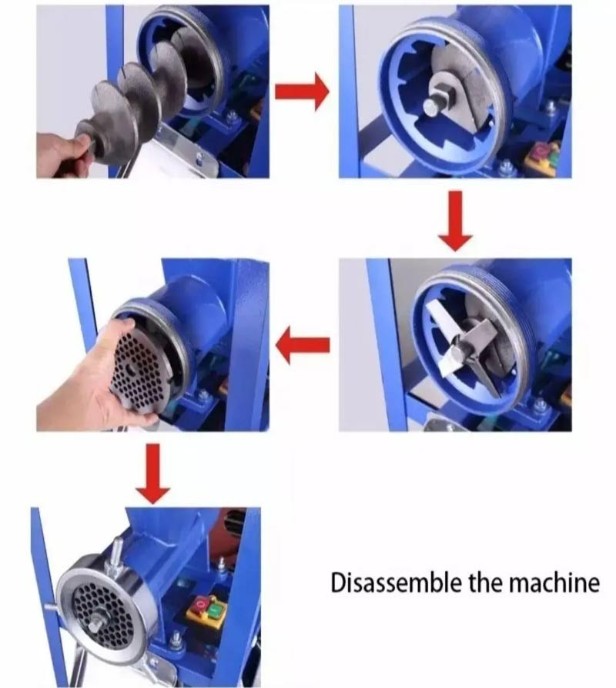 Disassemble the machine