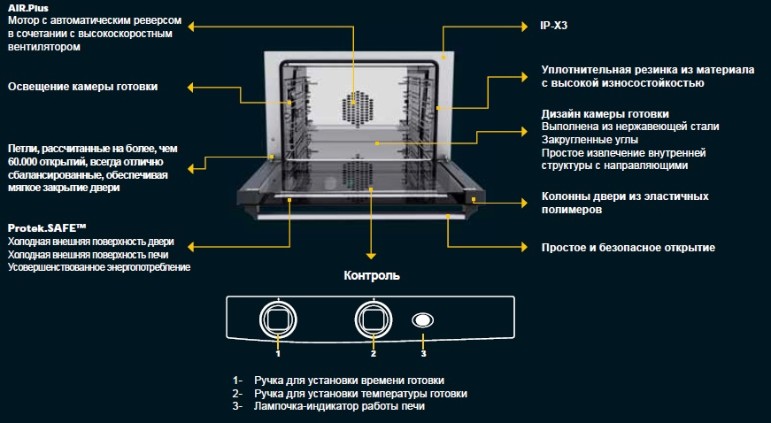 AIR.Plus
Мотор с автоматическим реверсом в сочетании с высокоскоростным вентилятором

Освещение камеры готовки

Петли, рассчитанные на более, чем 60.000 открытий, всегда отлично сбалансированные, обеспечивая мягкое закрытие двери

Protek.SAFE™
Холодная внешняя поверхность двери
Холодная внешняя поверхность печи
Усовершенствованное энергопотребление

IP-X3

Уплотнительная резинка из материала с высокой износостойкостью

Дизайн камеры готовки
Выполнена из нержавеющей стали
Закругленные углы
Простое извлечение внутренней структуры с направляющими

Колонны двери из эластичных полимеров

Простое и безопасное открытие

Контроль

1
2
3

1- Ручка для установки времени готовки
2- Ручка для установки температуры готовки
3- Лампочка-индикатор работы печи